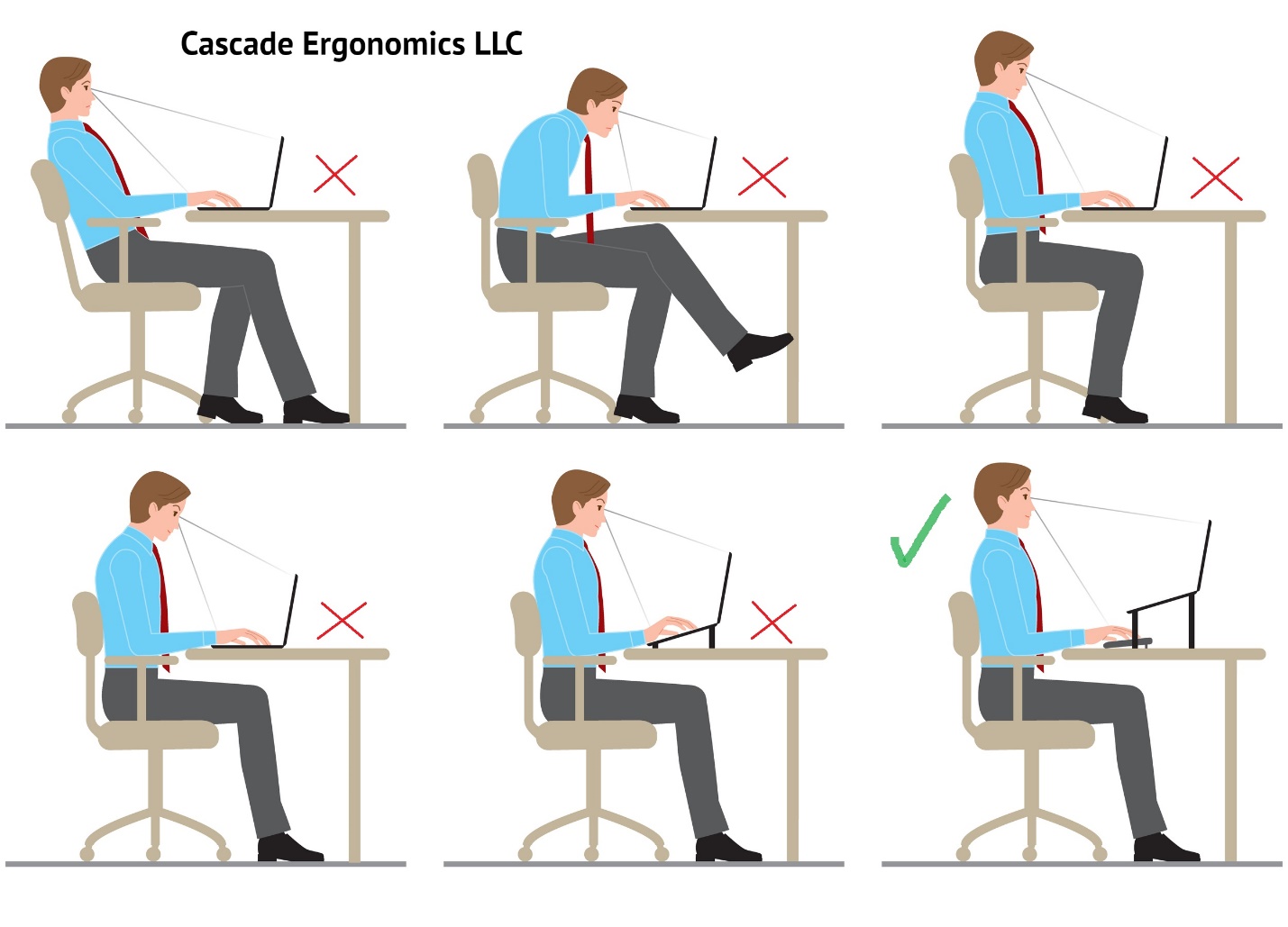 Cascade Ergonomics LLC